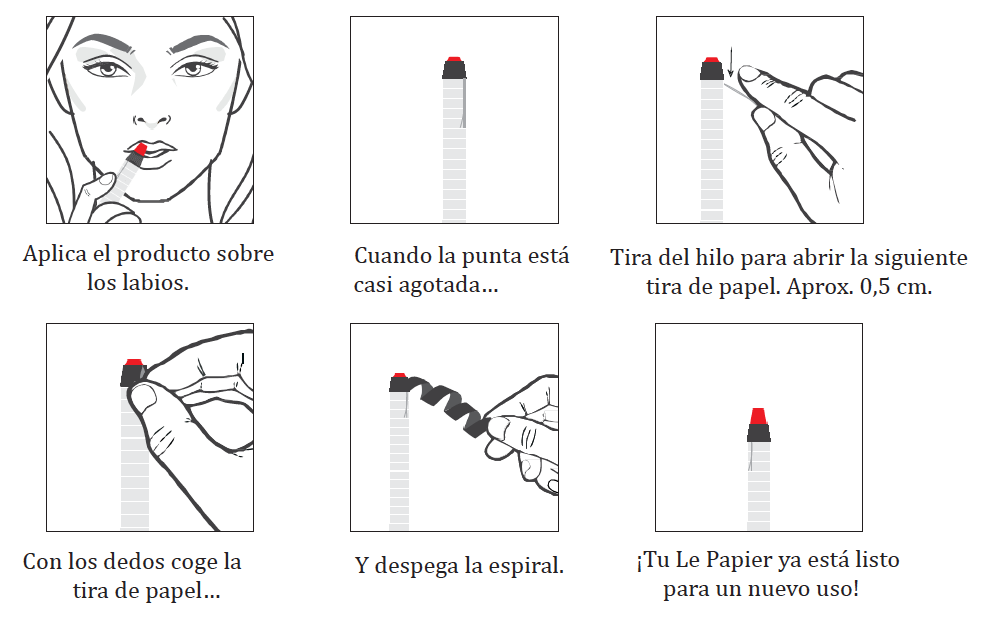 Aplica el producto sobre los labios.

Cuando la punta está casi agotada...

Tira del hilo para abrir la siguiente tira de papel. Aprox. 0,5 cm.

Con los dedos coge la tira de papel...

Y despega la espiral.

¡Tu Le Papier ya está listo para un nuevo uso!